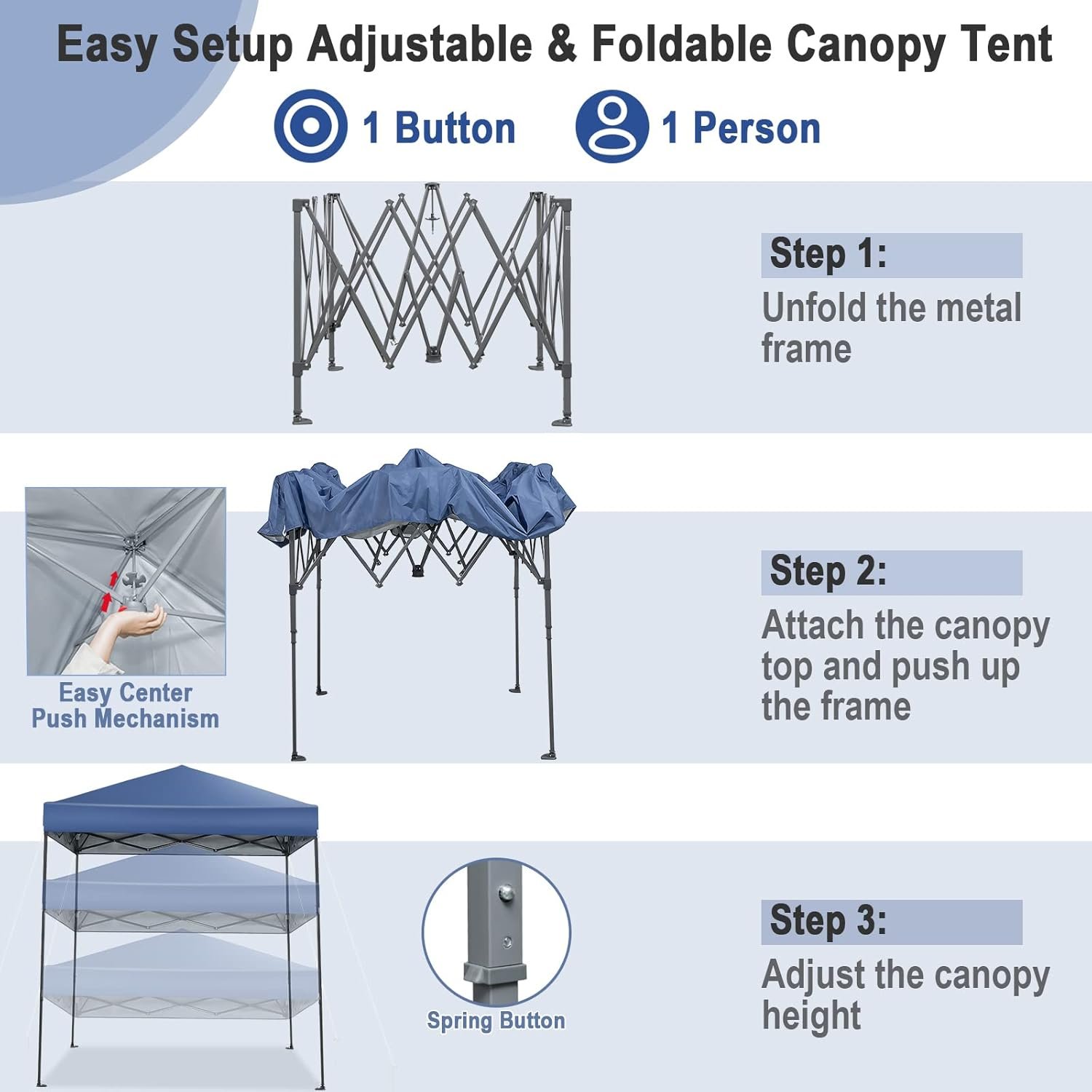 Easy Setup Adjustable & Foldable Canopy Tent

1 Button

1 Person

Step 1:

Unfold the metal frame

Easy Center Push Mechanism

Step 2:

Attach the canopy top and push up the frame

Spring Button

Step 3:

Adjust the canopy height