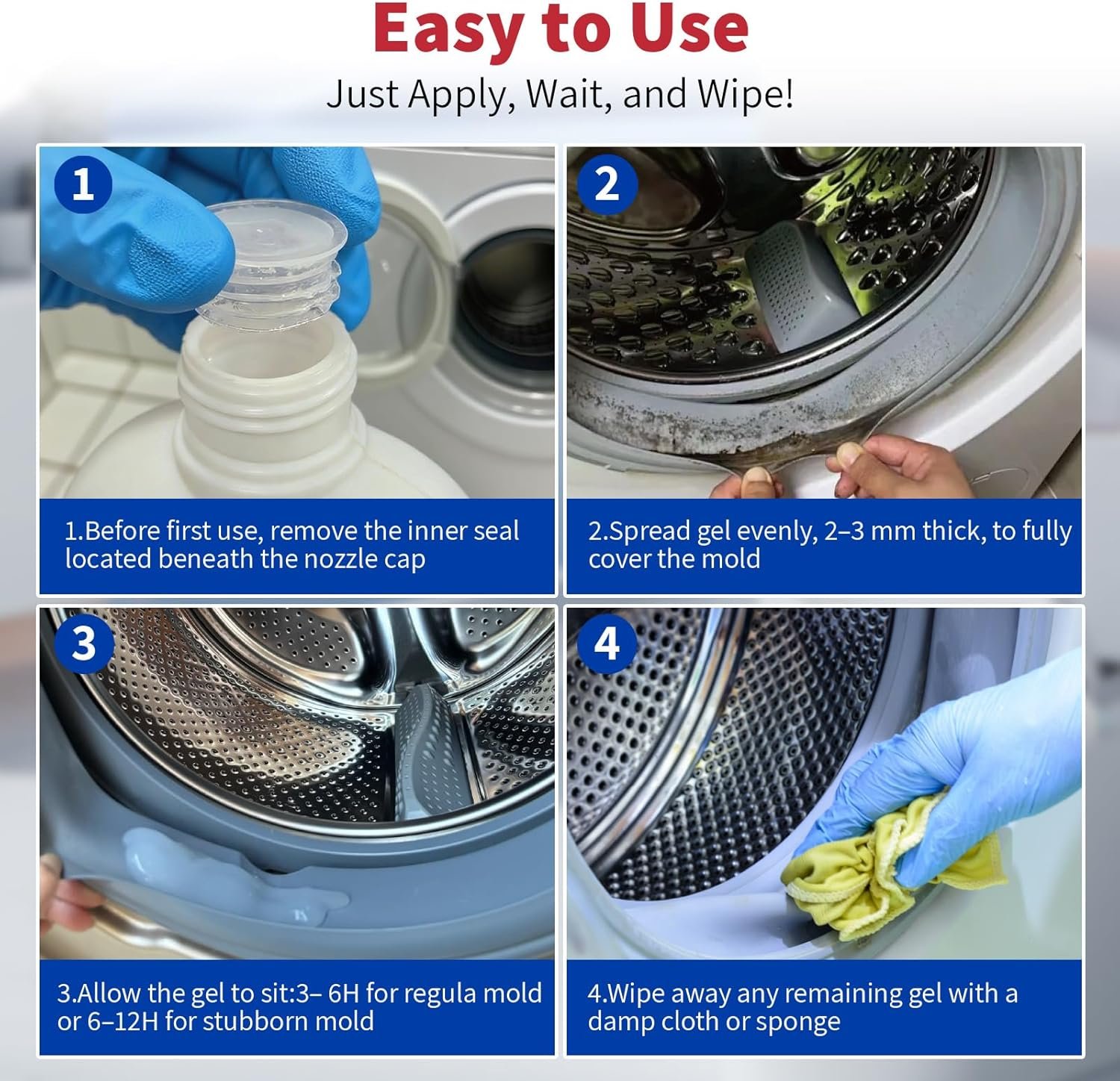 Easy to Use

Just Apply, Wait, and Wipe!

1

1.Before first use, remove the inner seal located beneath the nozzle cap

2

2.Spread gel evenly, 2–3 mm thick, to fully cover the mold

3

3.Allow the gel to sit:3– 6H for regula mold or 6–12H for stubborn mold

4

4.Wipe away any remaining gel with a damp cloth or sponge